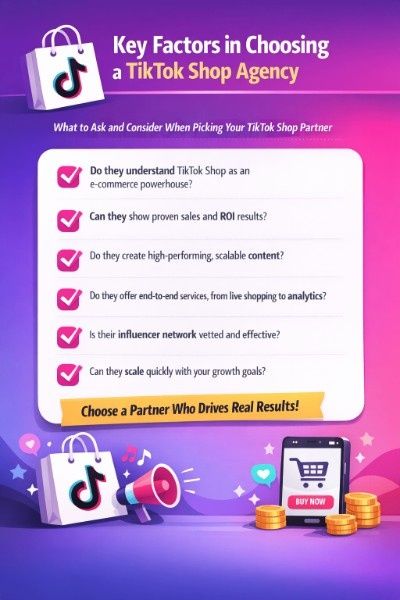 Key Factors in Choosing a TikTok Shop Agency

What to Ask and Consider When Picking Your TikTok Shop Partner

Do they understand TikTok Shop as an e-commerce powerhouse?

Can they show proven sales and ROI results?

Do they create high-performing, scalable content?

Do they offer end-to-end services, from live shopping to analytics?

Is their influencer network vetted and effective?

Can they scale quickly with your growth goals?

Choose a Partner Who Drives Real Results!

BUY NOW