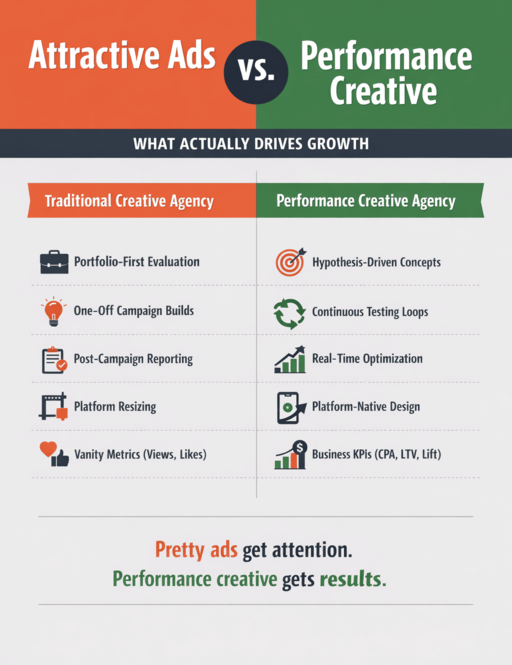 Attractive Ads vs. Performance Creative

WHAT ACTUALLY DRIVES GROWTH

Traditional Creative Agency

Portfolio-First Evaluation

One-Off Campaign Builds

Post-Campaign Reporting

Platform Resizing

Vanity Metrics (Views, Likes)

Performance Creative Agency

Hypothesis-Driven Concepts

Continuous Testing Loops

Real-Time Optimization

Platform-Native Design

Business KPIs (CPA, LTV, Lift)

Pretty ads get attention.
Performance creative gets results.